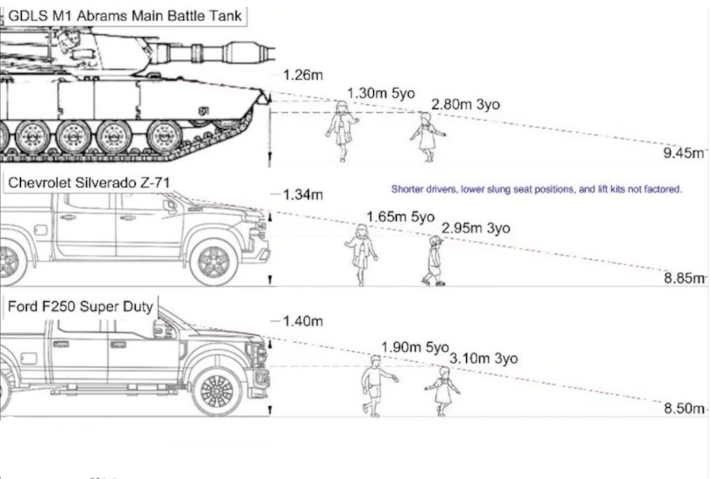 GDLS M1 Abrams Main Battle Tank

1.26m

1.30m 5yo

2.80m 3yo

9.45m

Chevrolet Silverado Z-71

1.34m

Shorter drivers, lower slung seat positions, and lift kits not factored.

1.65m 5yo

2.95m 3yo

8.85m

Ford F250 Super Duty

1.40m

1.90m 5yo

3.10m 3yo

8.50m