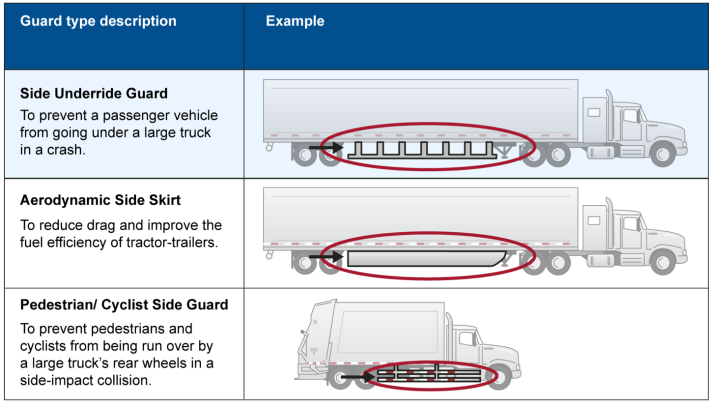 | Guard type description | Example |
|---|---|
| **Side Underride Guard** To prevent a passenger vehicle from going under a large truck in a crash. | |
| **Aerodynamic Side Skirt** To reduce drag and improve the fuel efficiency of tractor-trailers. | |
| **Pedestrian/ Cyclist Side Guard** To prevent pedestrians and cyclists from being run over by a large truck's rear wheels in a side-impact collision. | |