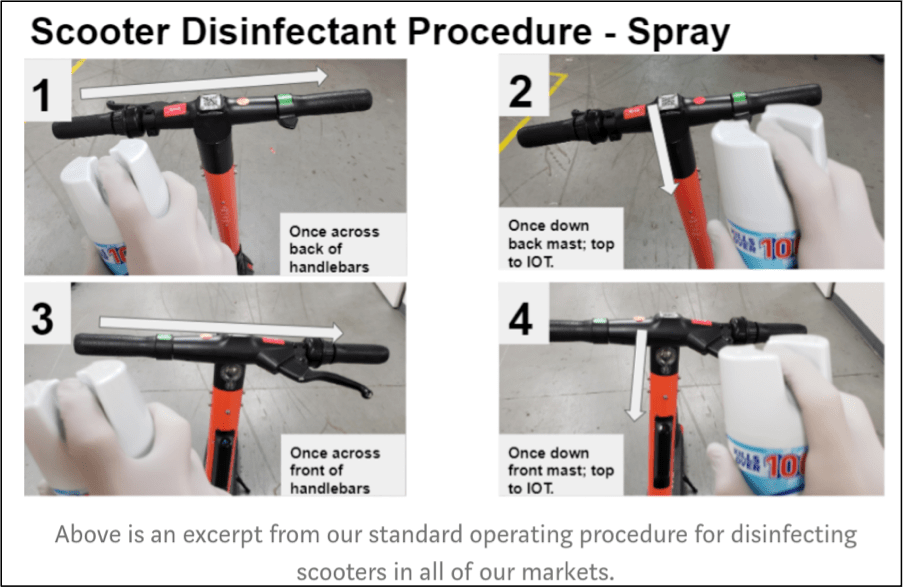 Scooter Disinfectant Procedure - Spray

1

Once across back of handlebars

2

Once down back mast; top to IOT.

3

Once across front of handlebars

4

Once down front mast; top to IOT.

Above is an excerpt from our standard operating procedure for disinfecting scooters in all of our markets.